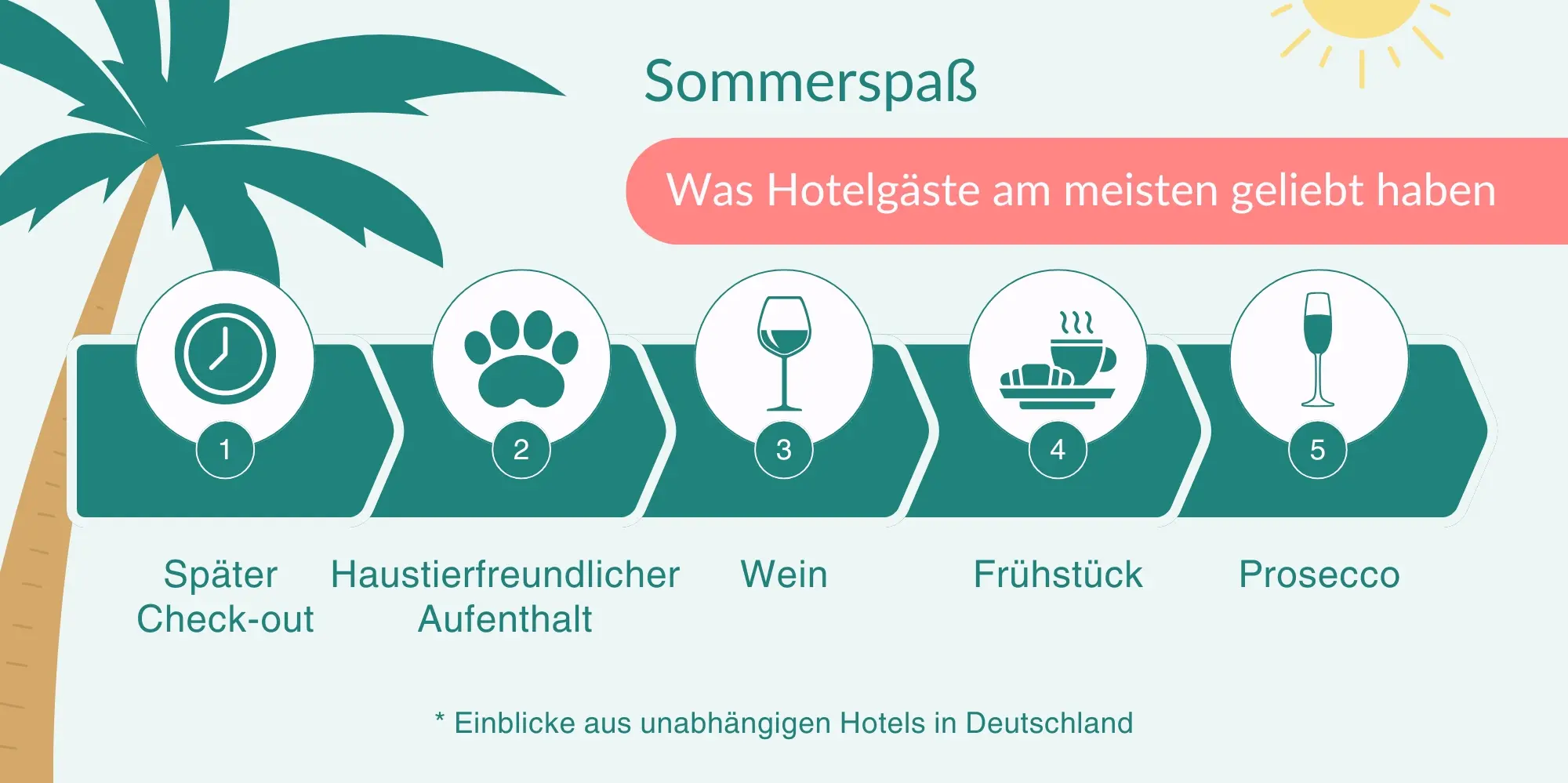 Sommerspaß

Was Hotelgäste am meisten geliebt haben

1
Später Check-out

2
Haustierfreundlicher Aufenthalt

3
Wein

4
Frühstück

5
Prosecco

* Einblicke aus unabhängigen Hotels in Deutschland